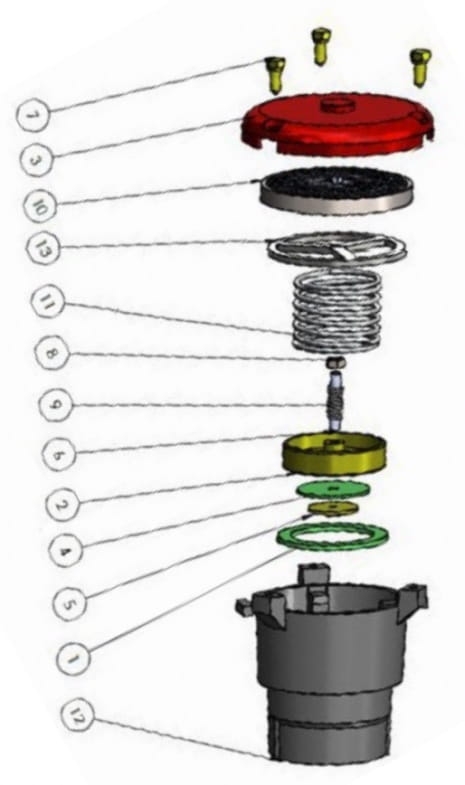 7
3
10
13
11
8
9
6
2
4
5
1
12